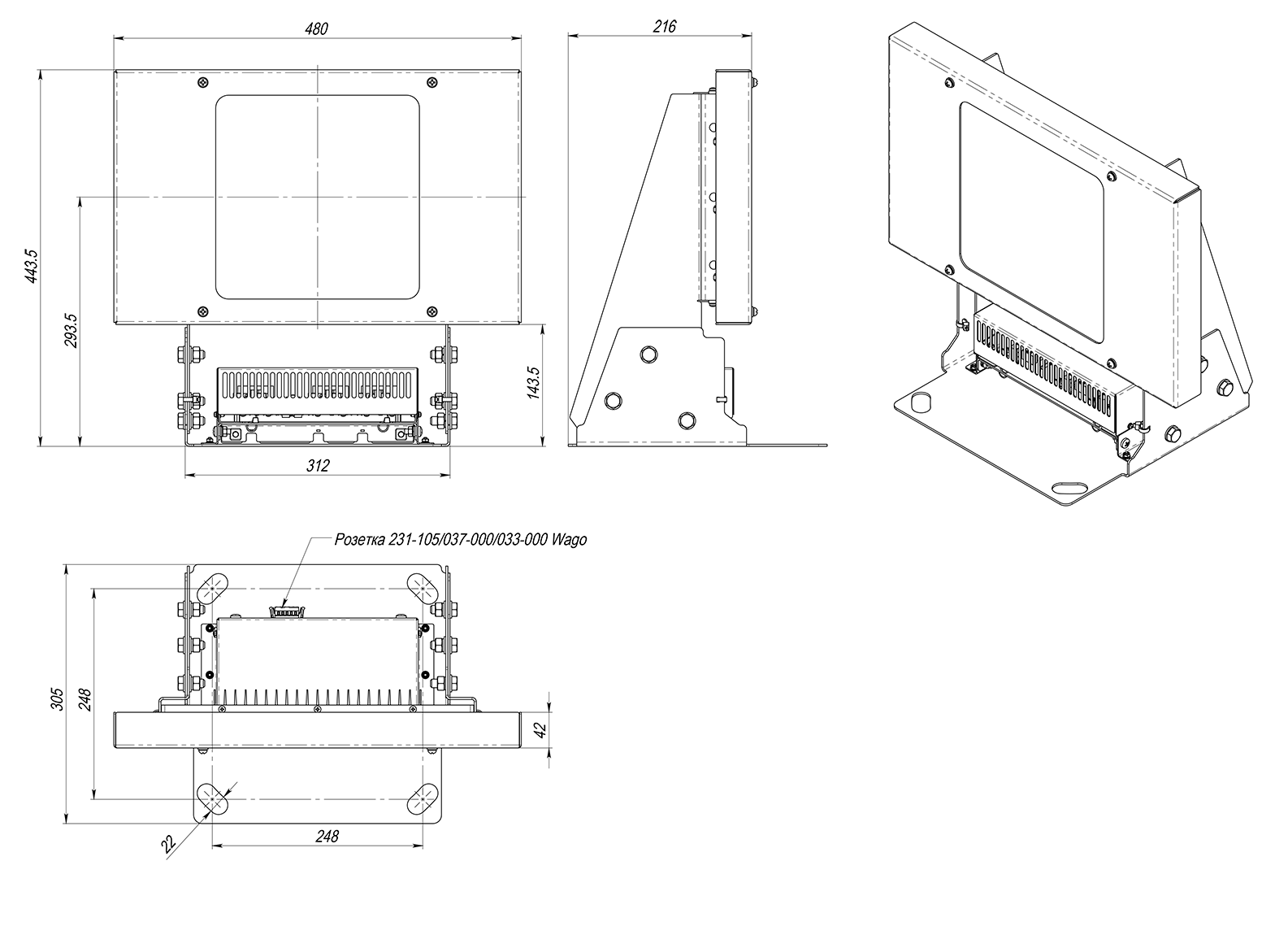 480

216

443.5

293.5

143.5

312

Розетка 231-105/037-000/033-000 Wago

305

248

42

22

248